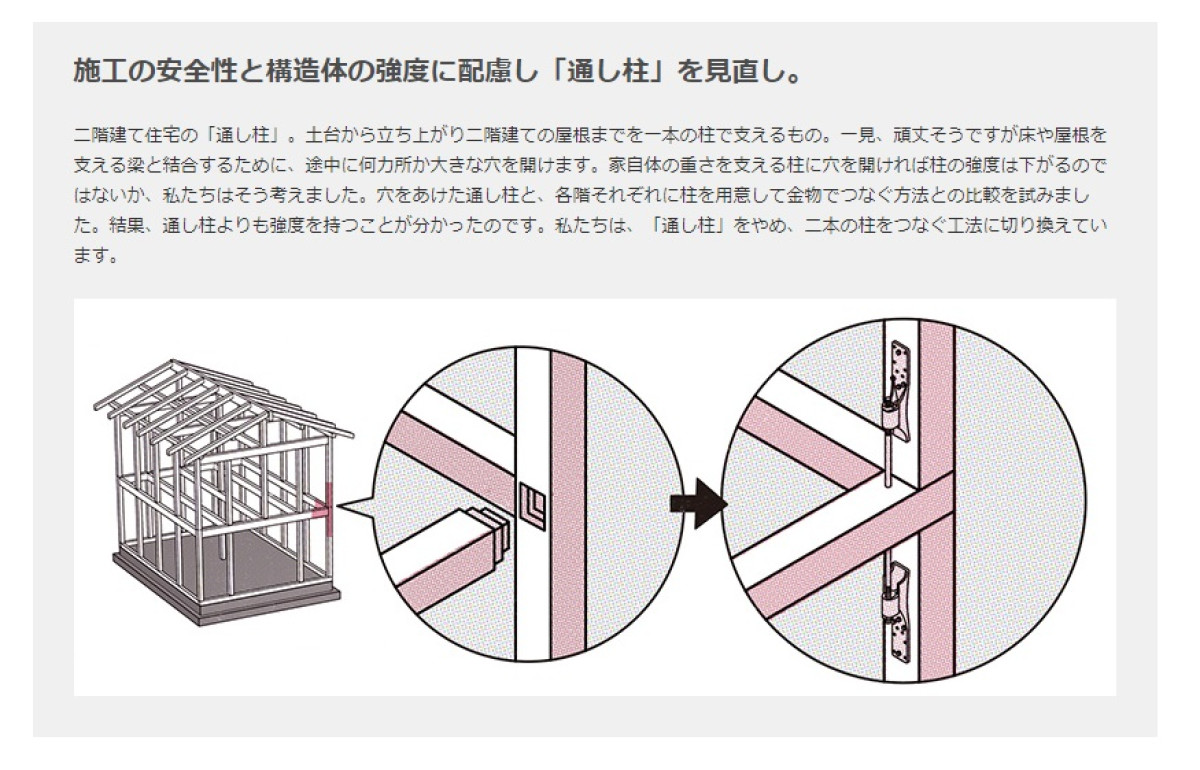 施工の安全性と構造体の強度に配慮し「通し柱」を見直し。

二階建て住宅の「通し柱」。土台から立ち上がり二階建ての屋根までを一本の柱で支えるもの。一見、頑丈そうですが床や屋根を支える梁と結合するために、途中に何カ所か大きな穴を開けます。家自体の重さを支える柱に穴を開ければ柱の強度は下がるのではないか、私たちはそう考えました。穴をあけた通し柱と、各階それぞれに柱を用意して金物でつなぐ方法との比較を試みました。結果、通し柱よりも強度を持つことが分かったのです。私たちは、「通し柱」をやめ、二本の柱をつなぐ工法に切り換えています。